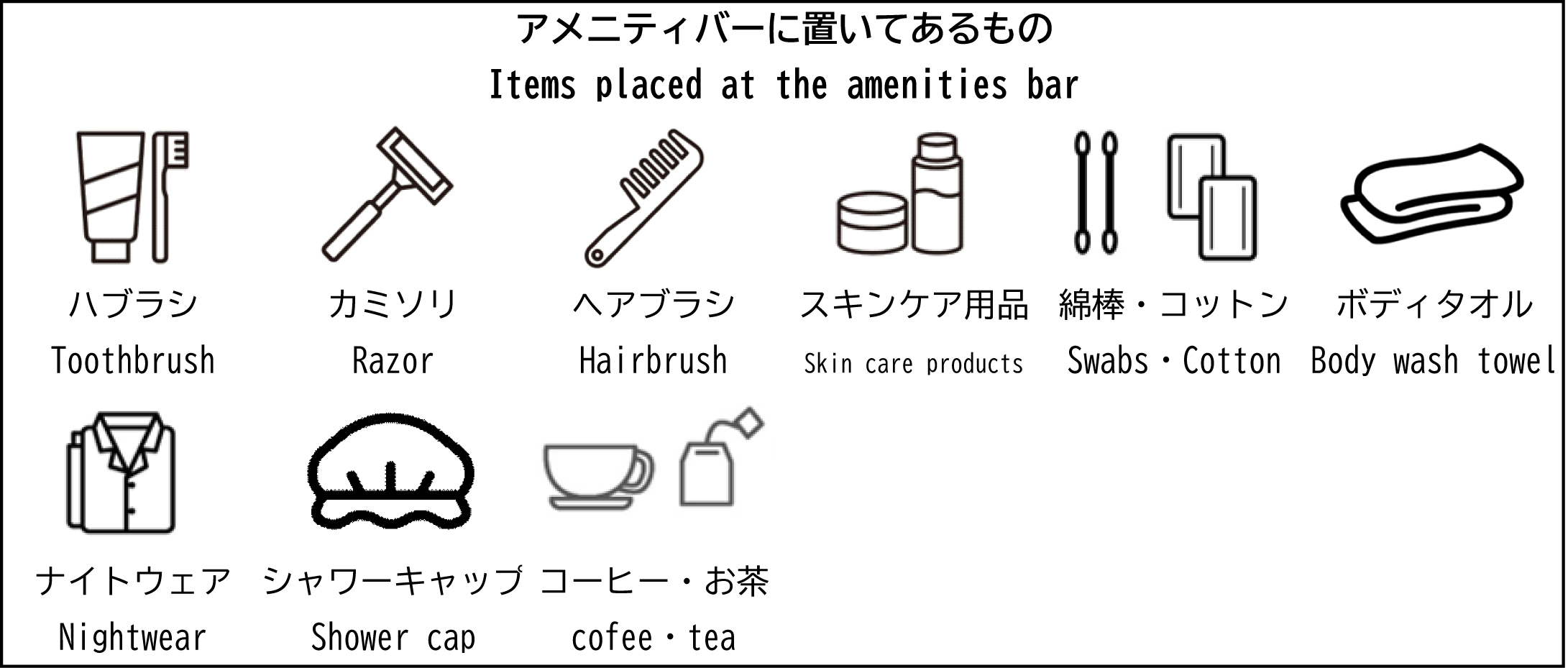 アメニティバーに置いてあるもの
Items placed at the amenities bar

ハブラシ
Toothbrush

カミソリ
Razor

ヘアブラシ
Hairbrush

スキンケア用品
Skin care products

綿棒・コットン
Swabs・Cotton

ボディタオル
Body wash towel

ナイトウェア
Nightwear

シャワーキャップ
Shower cap

コーヒー・お茶
cofee・tea